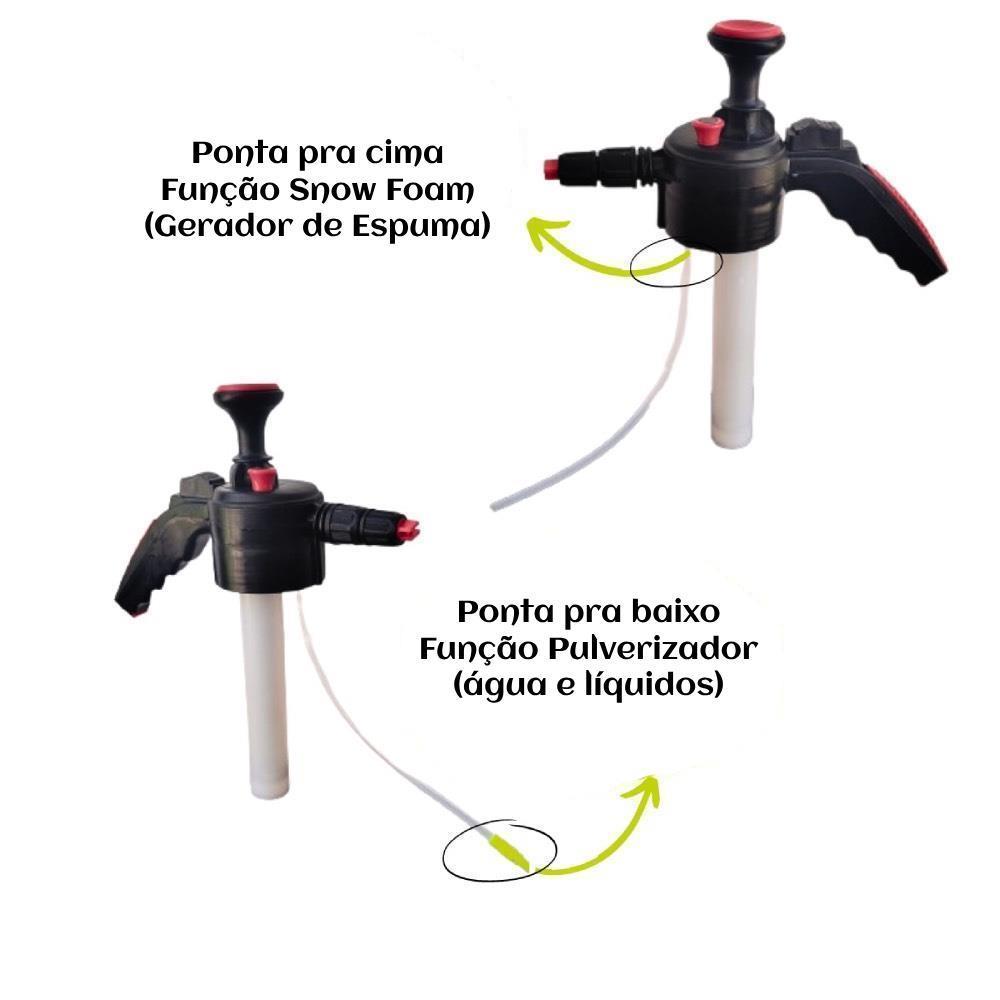 Ponta pra cima
Função Snow Foam
(Gerador de Espuma)

Ponta pra baixo
Função Pulverizador
(água e líquidos)